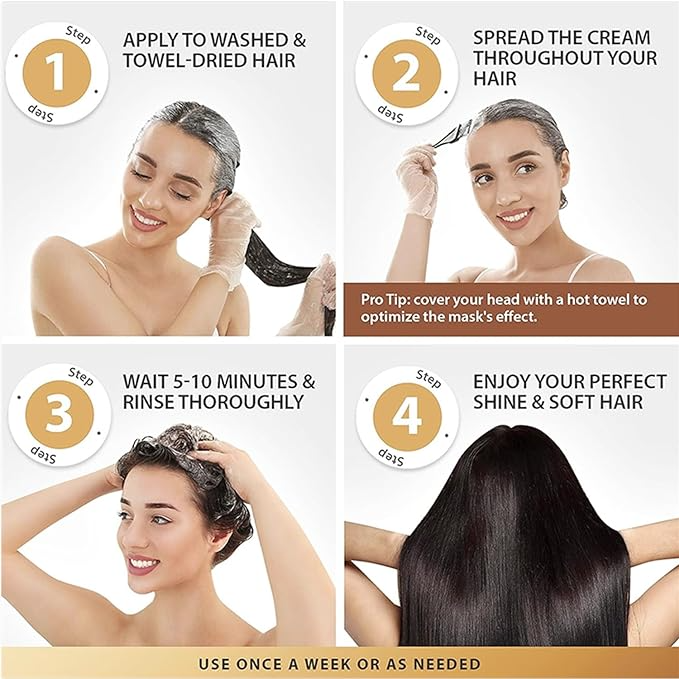 Step 1 Step

APPLY TO WASHED & TOWEL-DRIED HAIR

Step 2 Step

SPREAD THE CREAM THROUGHOUT YOUR HAIR

Pro Tip: cover your head with a hot towel to optimize the mask's effect.

Step 3 Step

WAIT 5-10 MINUTES & RINSE THOROUGHLY

Step 4 Step

ENJOY YOUR PERFECT SHINE & SOFT HAIR

USE ONCE A WEEK OR AS NEEDED